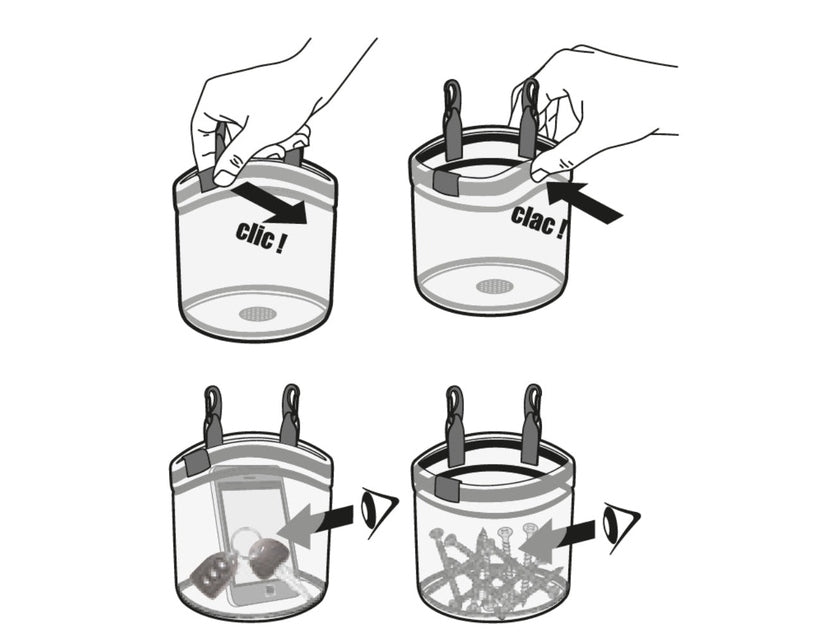 clic !

clac !